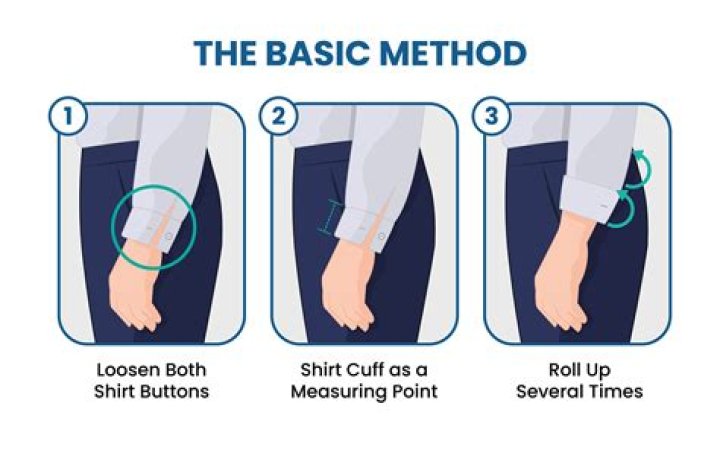 THE BASIC METHOD

1

Loosen Both Shirt Buttons

2

Shirt Cuff as a Measuring Point

3

Roll Up Several Times